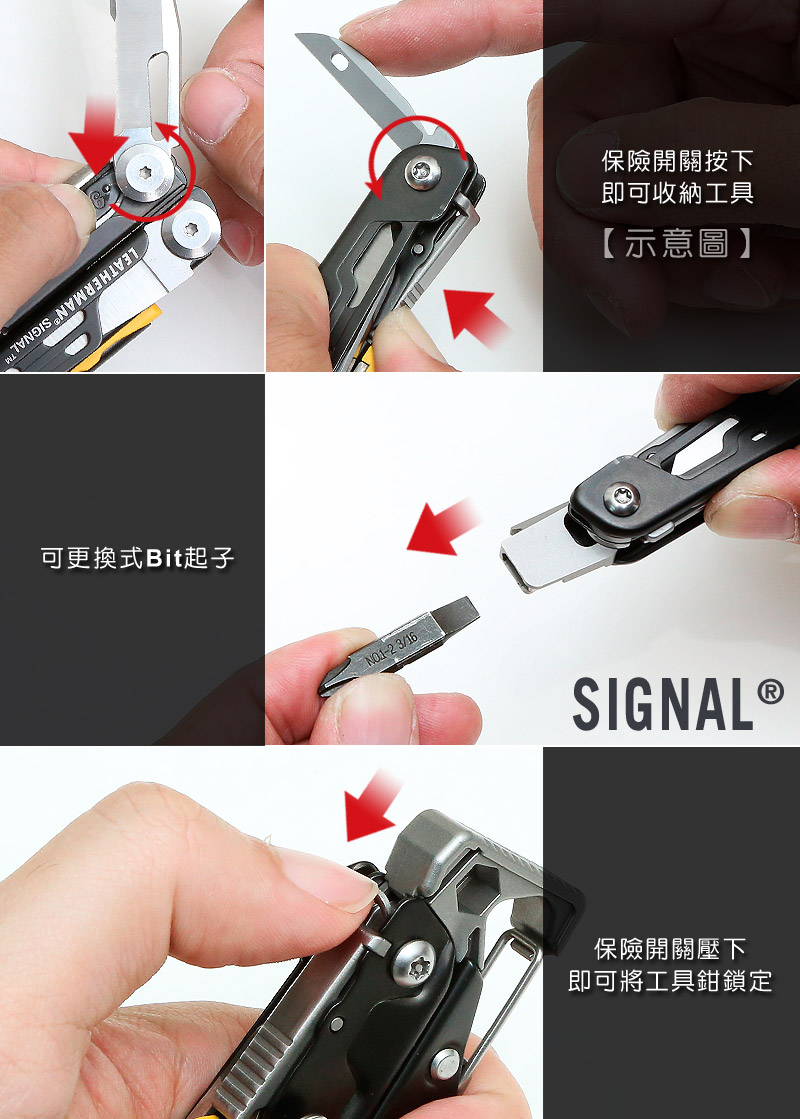 LEATHERMAN® SIGNAL™

保險開關按下
即可收納工具
【示意圖】

可更換式Bit起子

NO1-2 3/16

SIGNAL®

保險開關壓下
即可將工具鉗鎖定